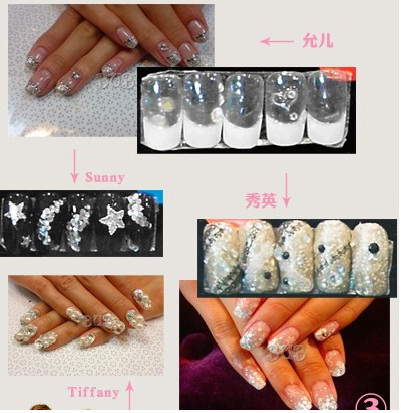 允儿

Sunny

秀英

Tiffany

3