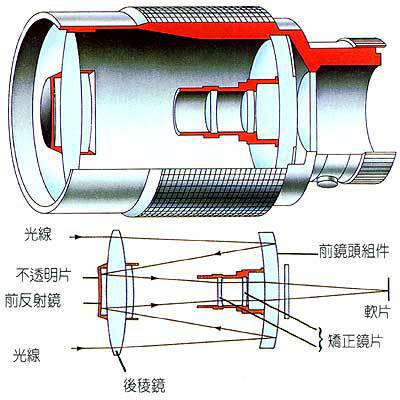 光線

前鏡頭組件

不透明片

前反射鏡

軟片

矯正鏡片

光線

後稜鏡