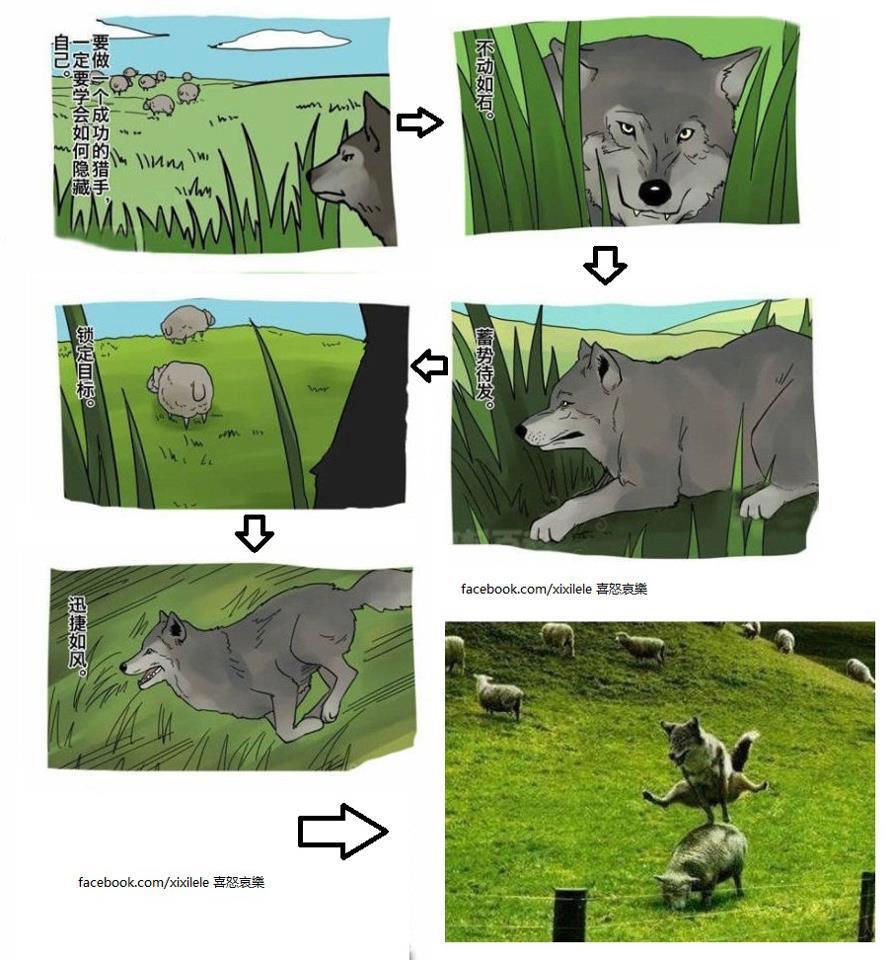 要做一个成功的猎手，一定要学会如何隐藏自己。

不动如石。

蓄势待发。

锁定目标。

迅捷如风。

facebook.com/xixilele 喜怒哀樂

facebook.com/xixilele 喜怒哀樂