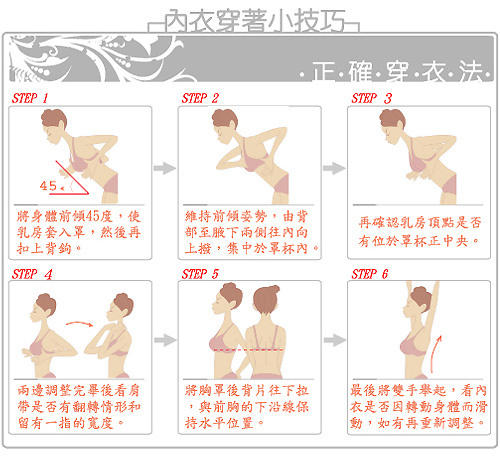 內衣穿著小技巧

.正.確.穿.衣.法.

STEP 1

45

將身體前傾45度，使乳房套入罩，然後再扣上背鉤。

STEP 2

維持前傾姿勢，由背部至腋下兩側往內向上撥，集中於罩杯內。

STEP 3

再確認乳房頂點是否有位於罩杯正中央。

STEP 4

兩邊調整完畢後看肩帶是否有翻轉情形和留有一指的寬度。

STEP 5

將胸罩後背片往下拉，與前胸的下沿線保持水平位置。

STEP 6

最後將雙手舉起，看內衣是否因轉動身體而滑動，如有再重新調整。