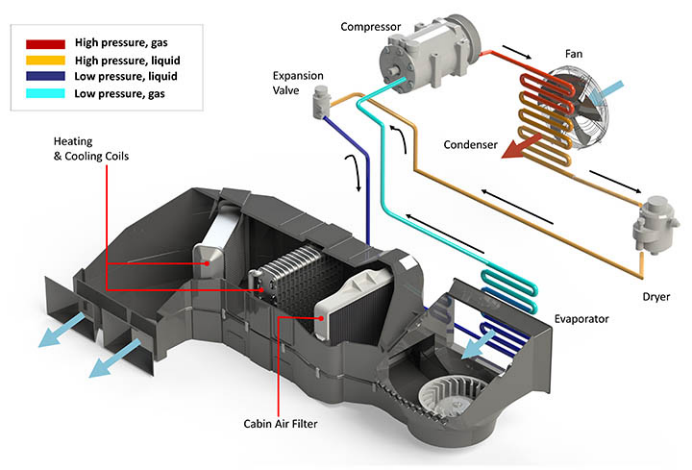 High pressure, gas
High pressure, liquid
Low pressure, liquid
Low pressure, gas

Compressor
Fan
Expansion Valve
Condenser
Heating & Cooling Coils
Dryer
Evaporator
Cabin Air Filter