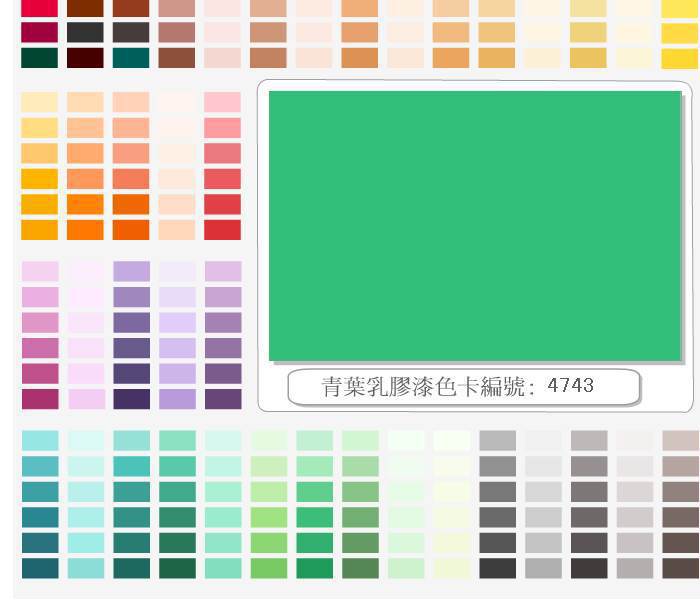 青葉乳膠漆色卡編號：4743