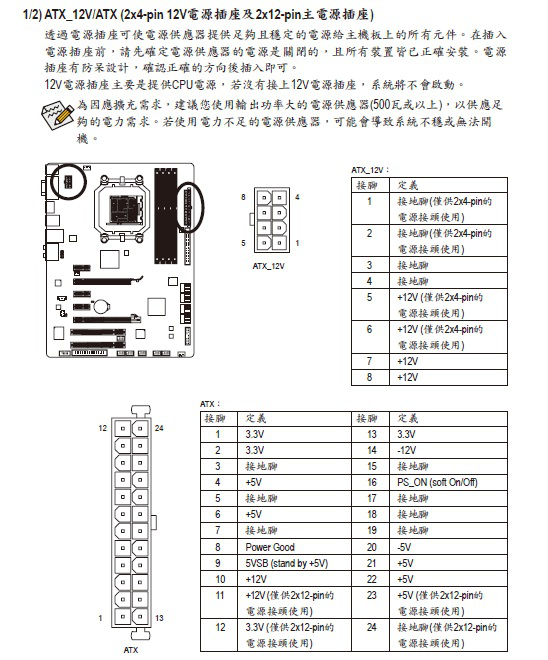 1/2) ATX_12V/ATX (2x4-pin 12V電源插座及2x12-pin主電源插座)

透過電源插座可使電源供應器提供足夠且穩定的電源給主機板上的所有元件。在插入電源插座前，請先確定電源供應器的電源是關閉的，且所有裝置皆已正確安裝。電源插座有防呆設計，確認正確的方向後插入即可。

12V電源插座主要是提供CPU電源，若沒有接上12V電源插座，系統將不會啟動。

為因應擴充需求，建議您使用輸出功率大的電源供應器(500瓦或以上)，以供應足夠的電力需求。若使用電力不足的電源供應器，可能會導致系統不穩或無法開機。

8 4 5 1
ATX_12V

ATX_12V：

| 接腳 | 定義 |
|---|---|
| 1 | 接地腳(僅供2x4-pin的電源接頭使用) |
| 2 | 接地腳(僅供2x4-pin的電源接頭使用) |
| 3 | 接地腳 |
| 4 | 接地腳 |
| 5 | +12V (僅供2x4-pin的電源接頭使用) |
| 6 | +12V (僅供2x4-pin的電源接頭使用) |
| 7 | +12V |
| 8 | +12V |

12 24 1 13
ATX

ATX：

| 接腳 | 定義 | 接腳 | 定義 |
|---|---|---|---|
| 1 | 3.3V | 13 | 3.3V |
| 2 | 3.3V | 14 | -12V |
| 3 | 接地腳 | 15 | 接地腳 |
| 4 | +5V | 16 | PS_ON (soft On/Off) |
| 5 | 接地腳 | 17 | 接地腳 |
| 6 | +5V | 18 | 接地腳 |
| 7 | 接地腳 | 19 | 接地腳 |
| 8 | Power Good | 20 | -5V |
| 9 | 5VSB (stand by +5V) | 21 | +5V |
| 10 | +12V | 22 | +5V |
| 11 | +12V (僅供2x12-pin的電源接頭使用) | 23 | +5V (僅供2x12-pin的電源接頭使用) |
| 12 | 3.3V (僅供2x12-pin的電源接頭使用) | 24 | 接地腳(僅供2x12-pin的電源接頭使用) |