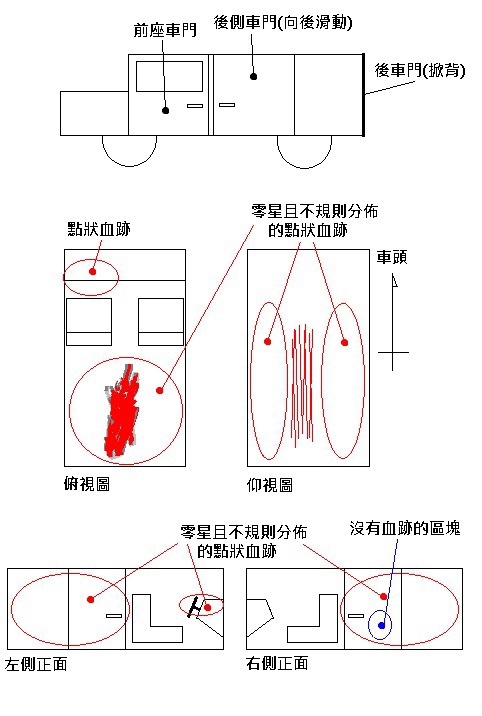 前座車門
後側車門(向後滑動)
後車門(掀背)

點狀血跡
零星且不規則分佈的點狀血跡
車頭

俯視圖
仰視圖

零星且不規則分佈的點狀血跡
沒有血跡的區塊

左側正面
右側正面