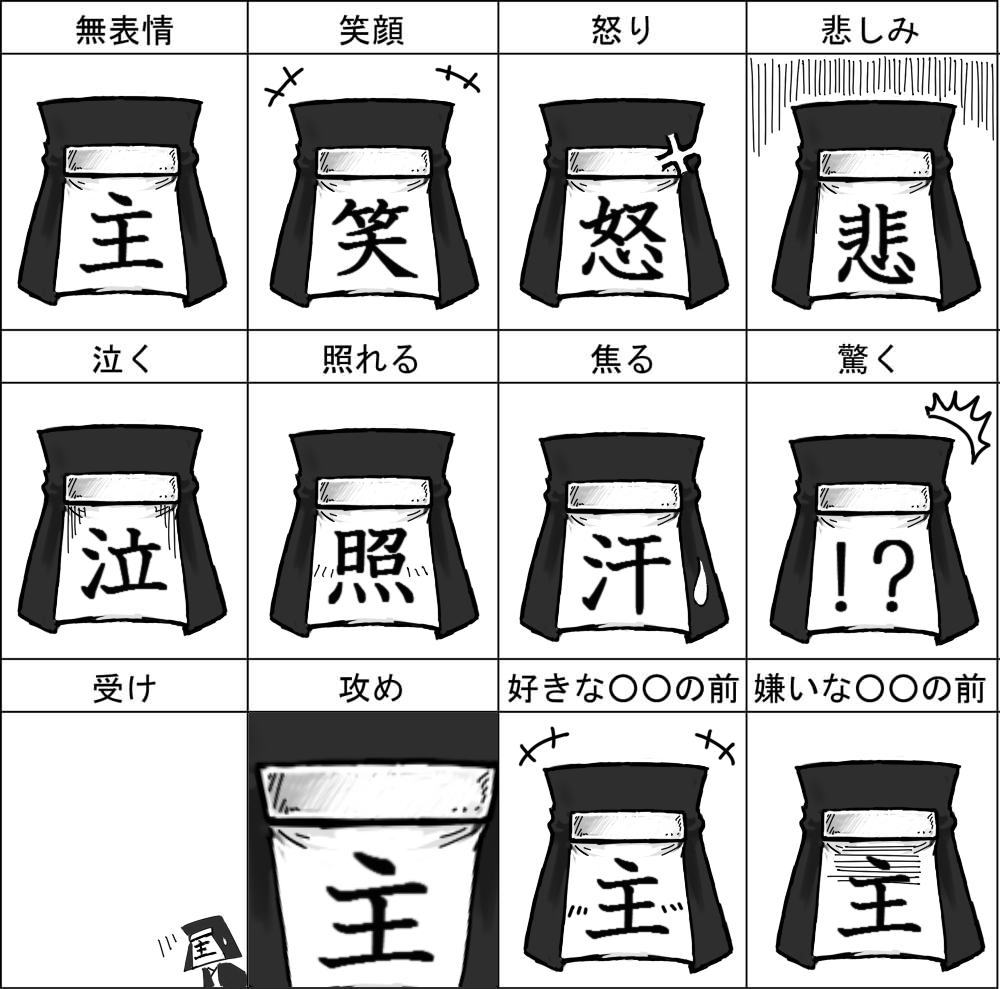 | 無表情 | 笑顔 | 怒り | 悲しみ |
|---|---|---|---|
| 主 | 笑 | 怒 | 悲 |
| 泣く | 照れる | 焦る | 驚く |
| 泣 | 照 | 汗 | !? |
| 受け | 攻め | 好きな○○の前 | 嫌いな○○の前 |
| 主 | 主 | 主 | 主 |