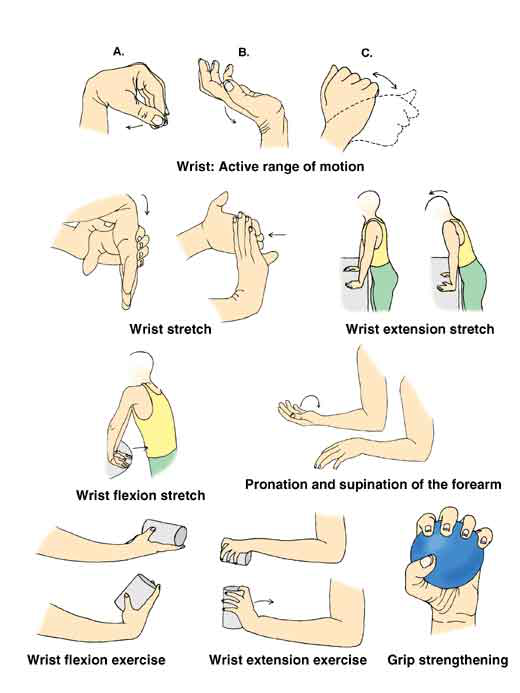 A.
B.
C.
Wrist: Active range of motion

Wrist stretch

Wrist extension stretch

Wrist flexion stretch

Pronation and supination of the forearm

Wrist flexion exercise

Wrist extension exercise

Grip strengthening