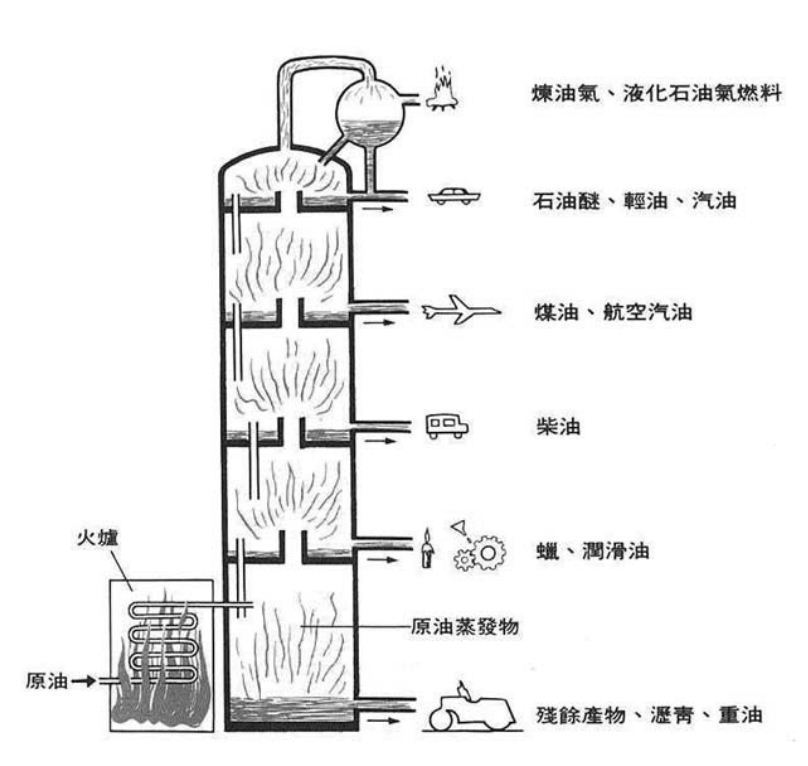 煉油氣、液化石油氣燃料

石油醚、輕油、汽油

煤油、航空汽油

柴油

蠟、潤滑油

火爐

原油蒸發物

原油

殘餘產物、瀝青、重油