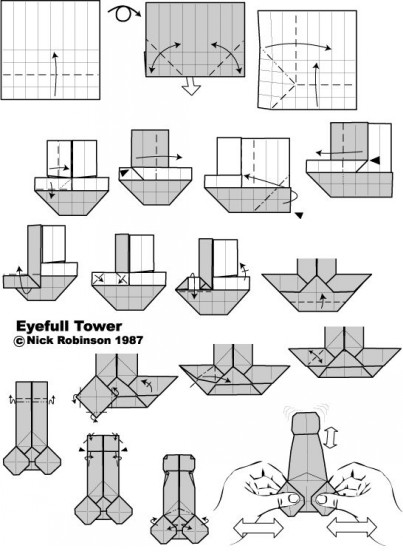 Eyefull Tower
© Nick Robinson 1987