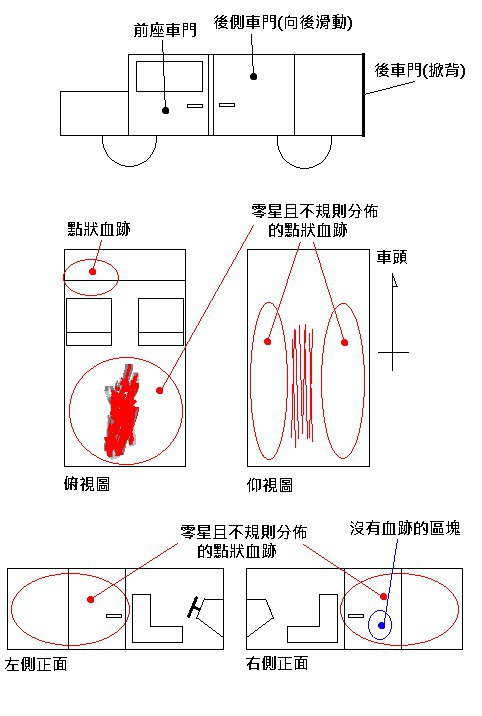 前座車門
後側車門(向後滑動)
後車門(掀背)

點狀血跡
零星且不規則分佈的點狀血跡
車頭
俯視圖
仰視圖

零星且不規則分佈的點狀血跡
沒有血跡的區塊
左側正面
右側正面